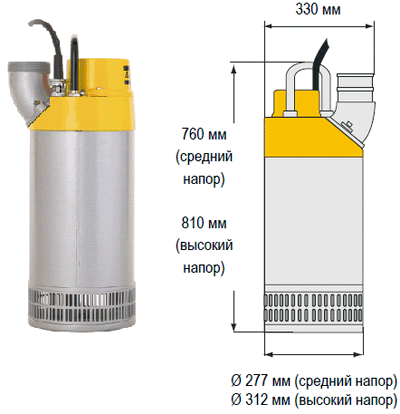 330 мм

760 мм (средний напор)

810 мм (высокий напор)

Ø 277 мм (средний напор)
Ø 312 мм (высокий напор)